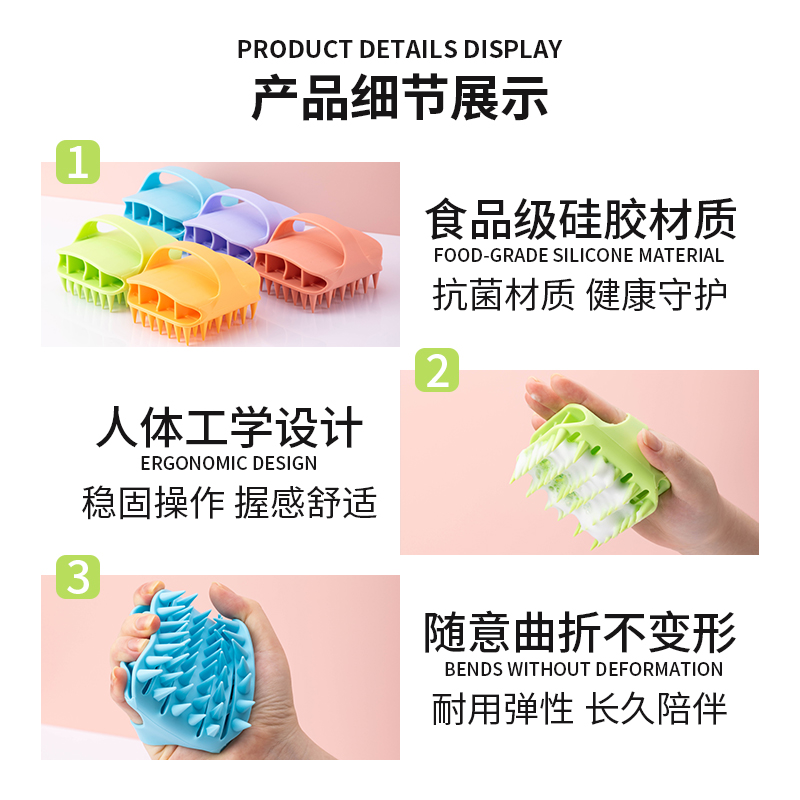 PRODUCT DETAILS DISPLAY
产品细节展示

1

食品级硅胶材质
FOOD-GRADE SILICONE MATERIAL
抗菌材质 健康守护

2

人体工学设计
ERGONOMIC DESIGN
稳固操作 握感舒适

3

随意曲折不变形
BENDS WITHOUT DEFORMATION
耐用弹性 长久陪伴