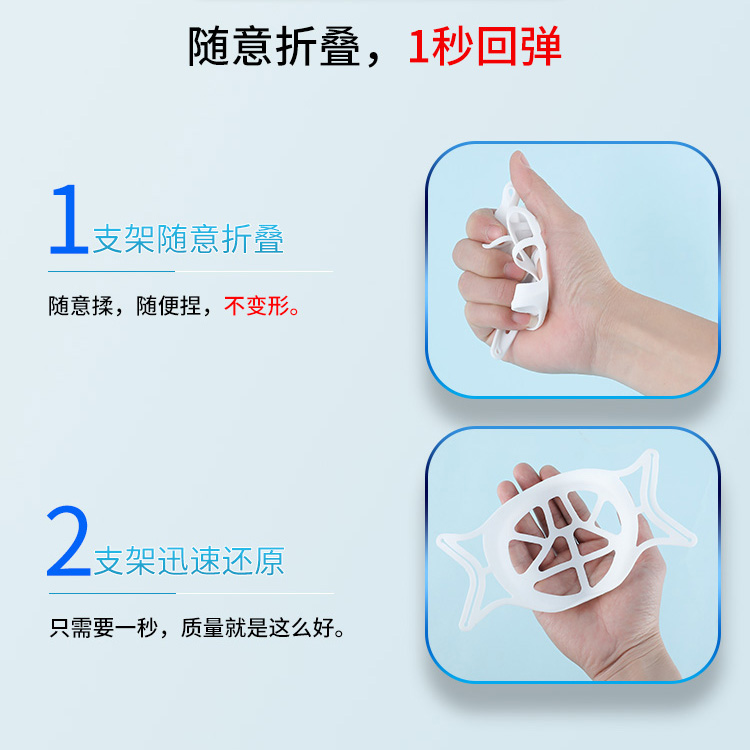 随意折叠，1秒回弹

1支架随意折叠

随意揉，随便捏，不变形。

2支架迅速还原

只需要一秒，质量就是这么好。